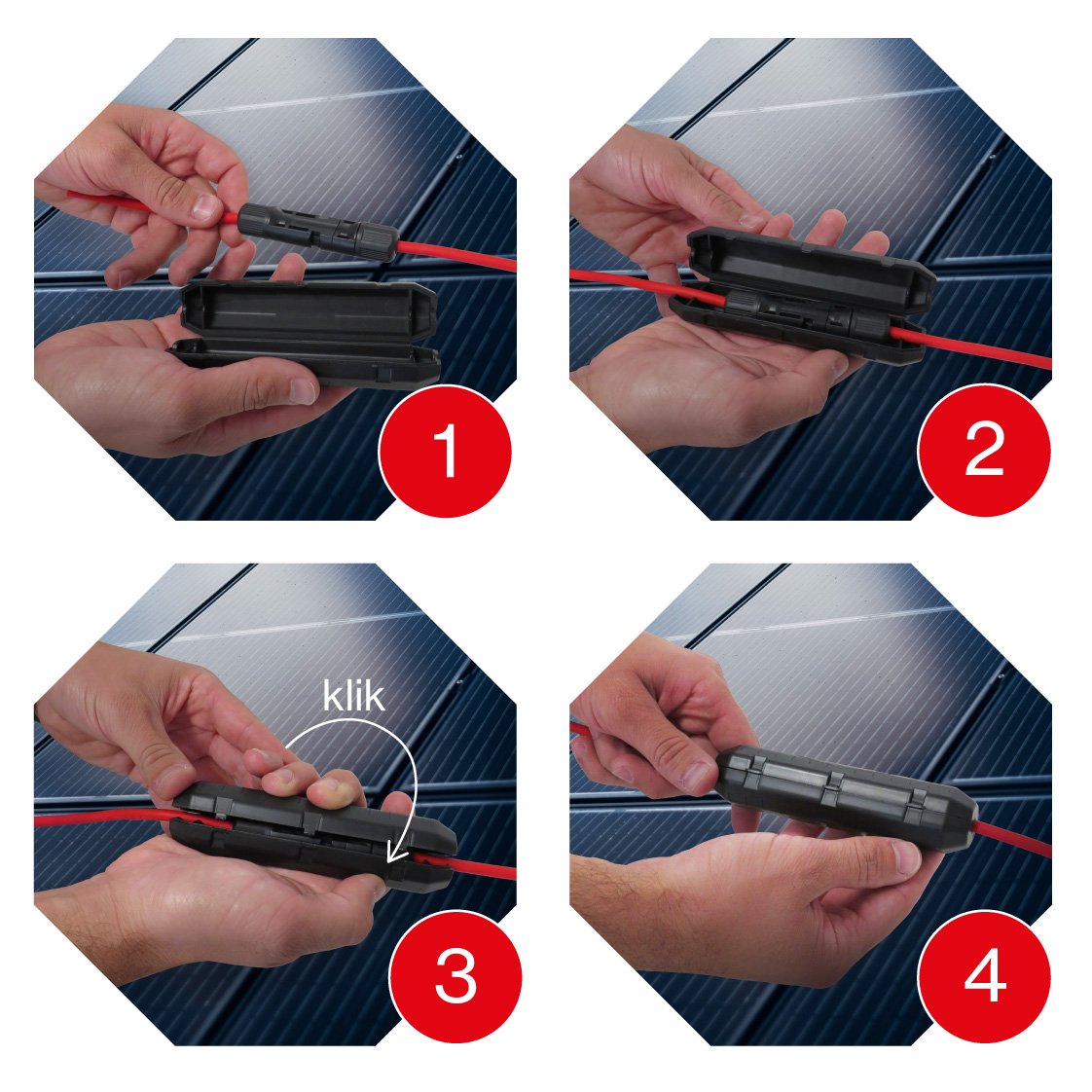 1

2

klik

3

4